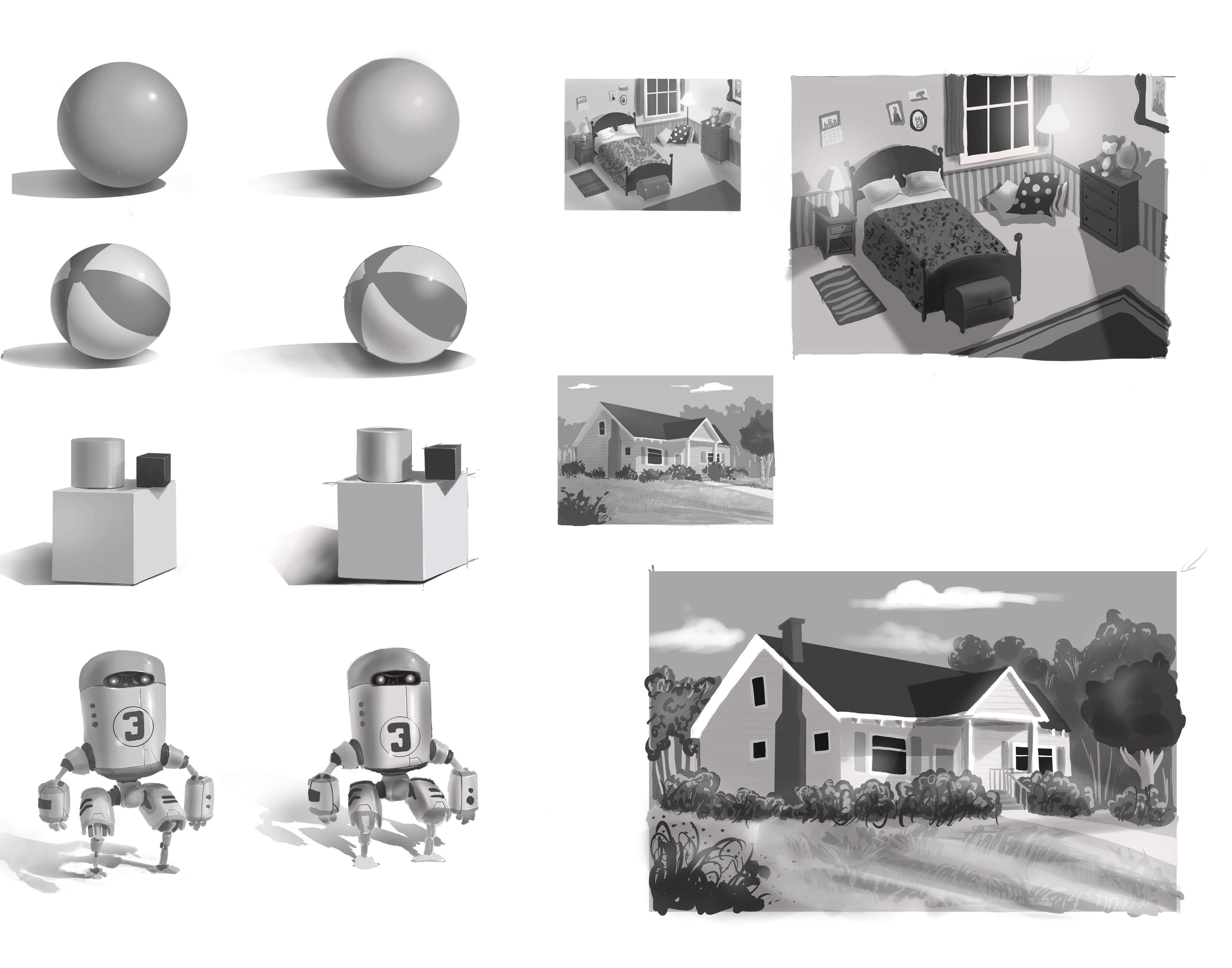 3

3